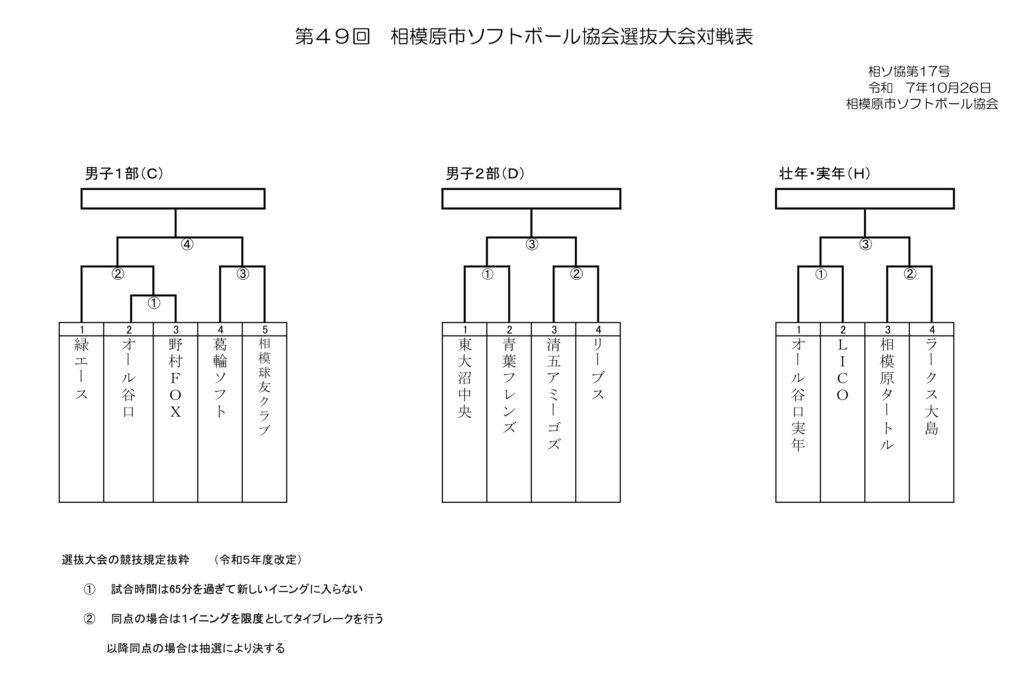 第４９回　相模原市ソフトボール協会選抜大会対戦表

相ソ協第17号
令和　7年10月26日
相模原市ソフトボール協会

男子１部（C）

④
②
③
①

| 1 | 2 | 3 | 4 | 5 |
|---|---|---|---|---|
| 緑エース | オール谷口 | 野村FOX | 葛輪ソフト | 相模球友クラブ |

男子２部（D）

③
①
②

| 1 | 2 | 3 | 4 |
|---|---|---|---|
| 東大沼中央 | 青葉フレンズ | 清五アミーゴズ | リーブス |

壮年・実年（H）

③
①
②

| 1 | 2 | 3 | 4 |
|---|---|---|---|
| オール谷口実年 | LICO | 相模原タートル | ラークス大島 |

選抜大会の競技規定抜粋　　（令和5年度改定）

①　試合時間は65分を過ぎて新しいイニングに入らない

②　同点の場合は1イニングを限度としてタイブレークを行う

以降同点の場合は抽選により決する